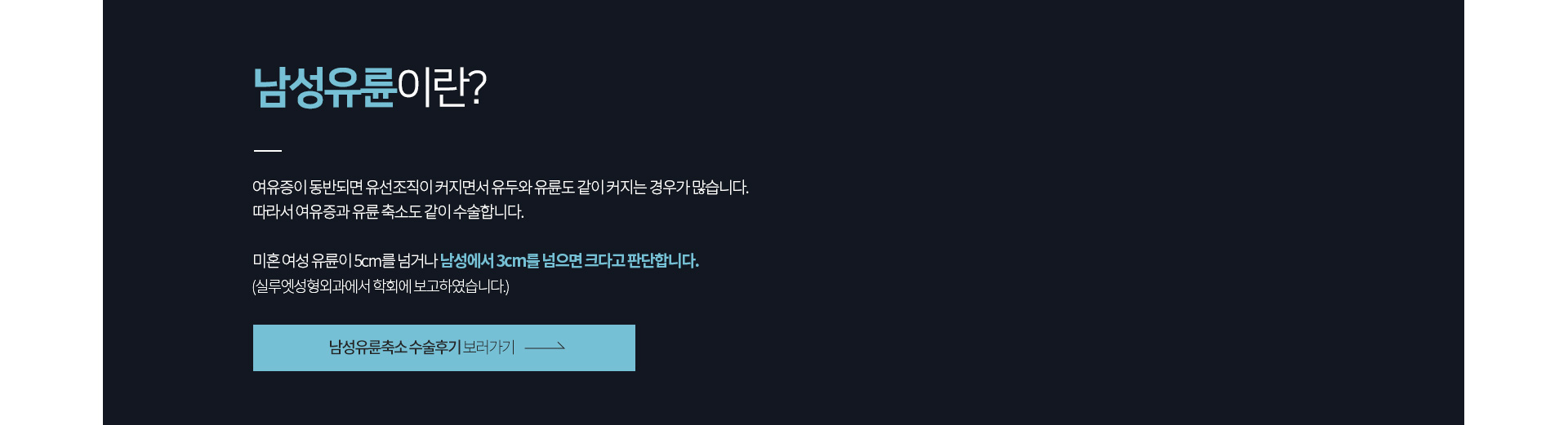 남성유륜이란?

여유증이 동반되면 유선조직이 커지면서 유두와 유륜도 같이 커지는 경우가 많습니다.
따라서 여유증과 유륜 축소도 같이 수술합니다.

미혼 여성 유륜이 5cm를 넘거나 남성에서 3cm를 넘으면 크다고 판단합니다.
(실루엣성형외과에서 학회에 보고하였습니다.)

남성유륜축소 수술후기 보러가기