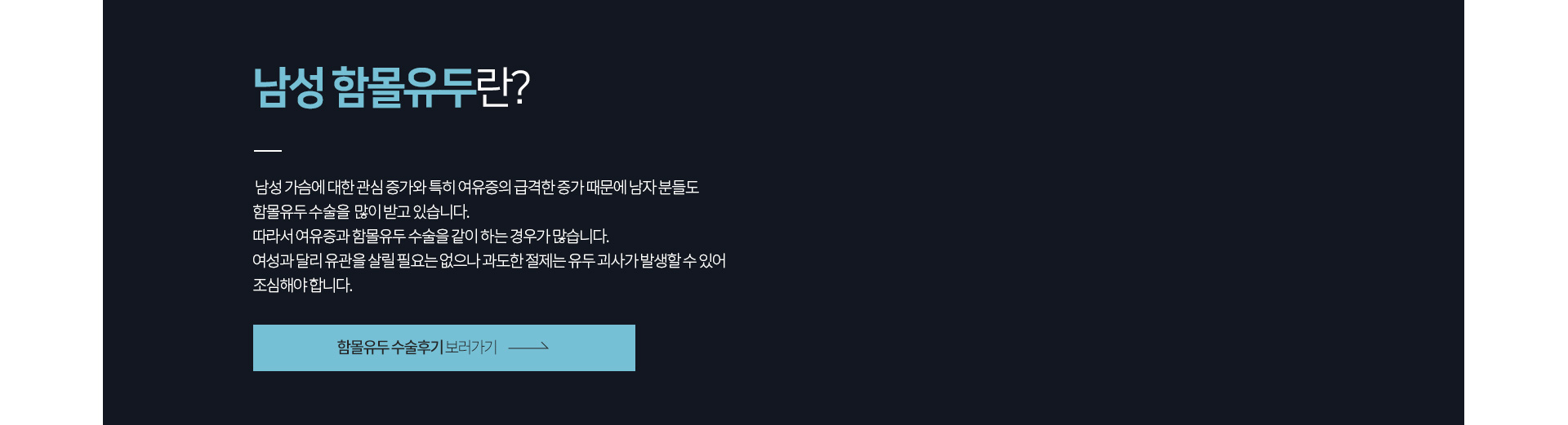 남성 함몰유두란?

남성 가슴에 대한 관심 증가와 특히 여유증의 급격한 증가 때문에 남자 분들도 함몰유두 수술을 많이 받고 있습니다.
따라서 여유증과 함몰유두 수술을 같이 하는 경우가 많습니다.
여성과 달리 유관을 살릴 필요는 없으나 과도한 절제는 유두 괴사가 발생할 수 있어 조심해야 합니다.

함몰유두 수술후기 보러가기